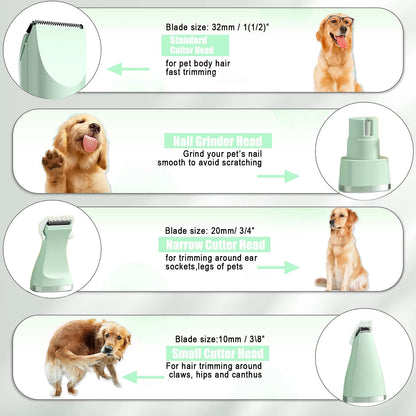 Blade size: 32mm / 1(1/2)"

Standard Cutter Head

for pet body hair fast trimming

Nail Grinder Head

Grind your pet's nail smooth to avoid scratching

Blade size: 20mm/ 3/4"

Narrow Cutter Head

for trimming around ear sockets,legs of pets

Blade size:10mm / 3\8"

Small Cutter Head

For hair trimming around claws, hips and canthus